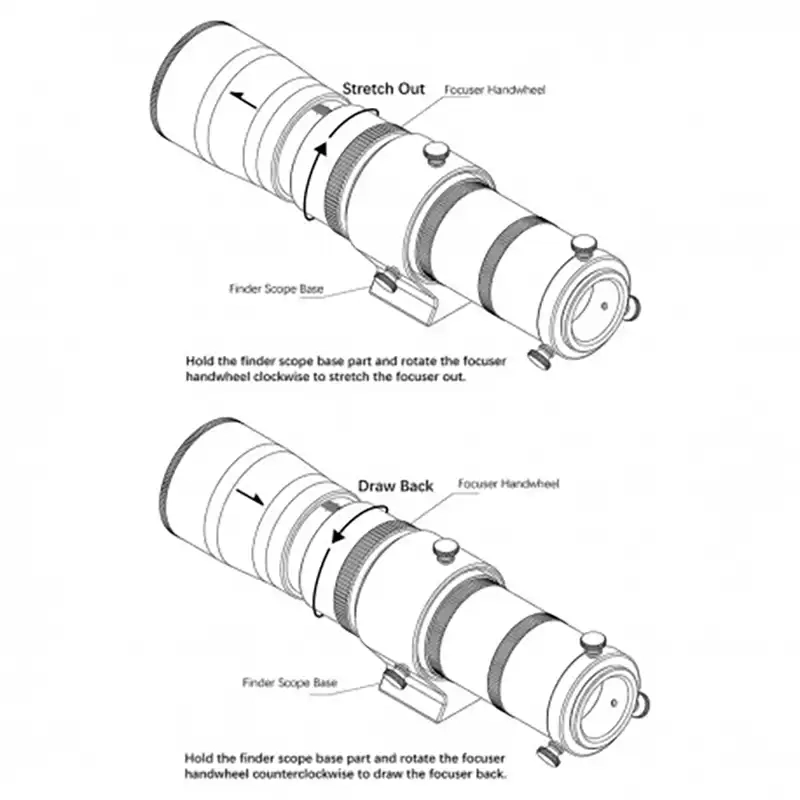 Stretch Out

Focuser Handwheel

Finder Scope Base

Hold the finder scope base part and rotate the focuser handwheel clockwise to stretch the focuser out.

Draw Back

Focuser Handwheel

Finder Scope Base

Hold the finder scope base part and rotate the focuser handwheel counterclockwise to draw the focuser back.